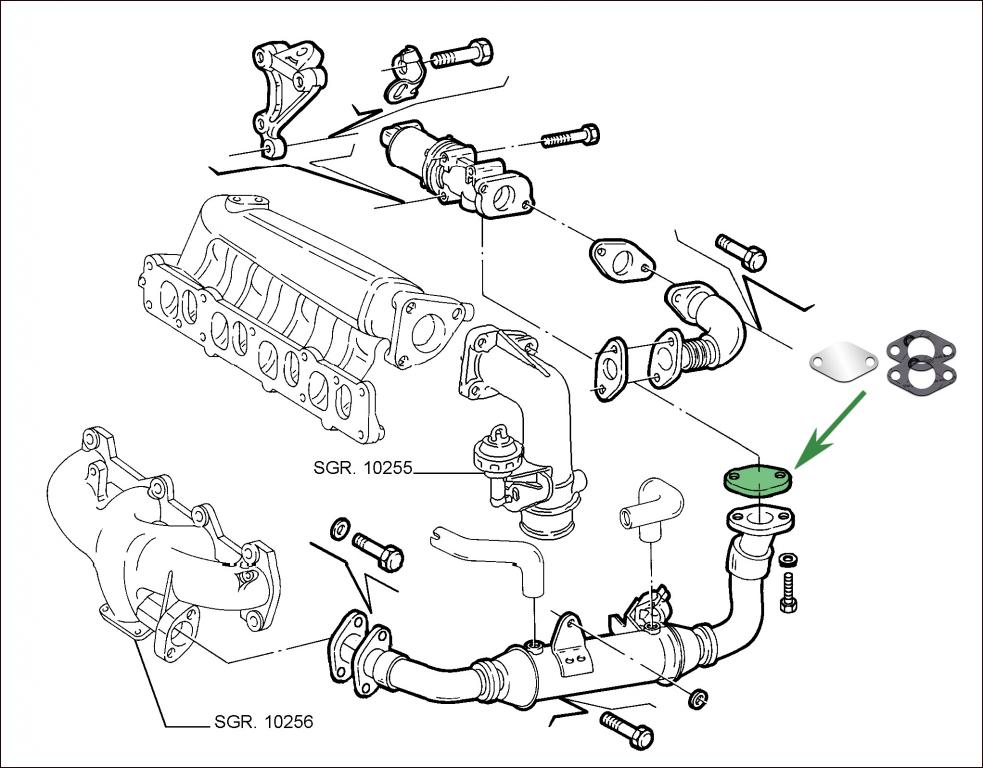 SGR. 10255

SGR. 10256