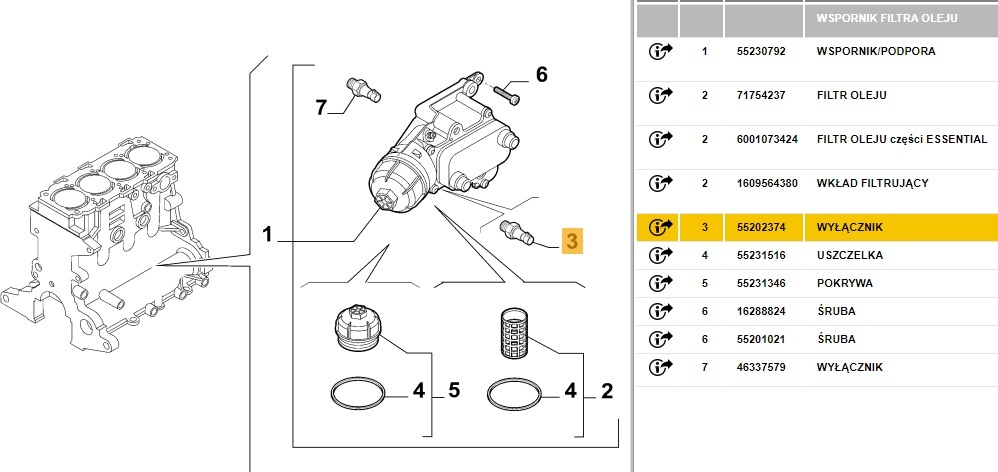 7
6
1
3
4
5
4
2

| | | | WSPORNIK FILTRA OLEJU |
|---|---|---|---|
| | 1 | 55230792 | WSPORNIK/PODPORA |
| | 2 | 71754237 | FILTR OLEJU |
| | 2 | 6001073424 | FILTR OLEJU części ESSENTIAL |
| | 2 | 1609564380 | WKŁAD FILTRUJĄCY |
| | 3 | 55202374 | WYŁĄCZNIK |
| | 4 | 55231516 | USZCZELKA |
| | 5 | 55231346 | POKRYWA |
| | 6 | 16288824 | ŚRUBA |
| | 6 | 55201021 | ŚRUBA |
| | 7 | 46337579 | WYŁĄCZNIK |