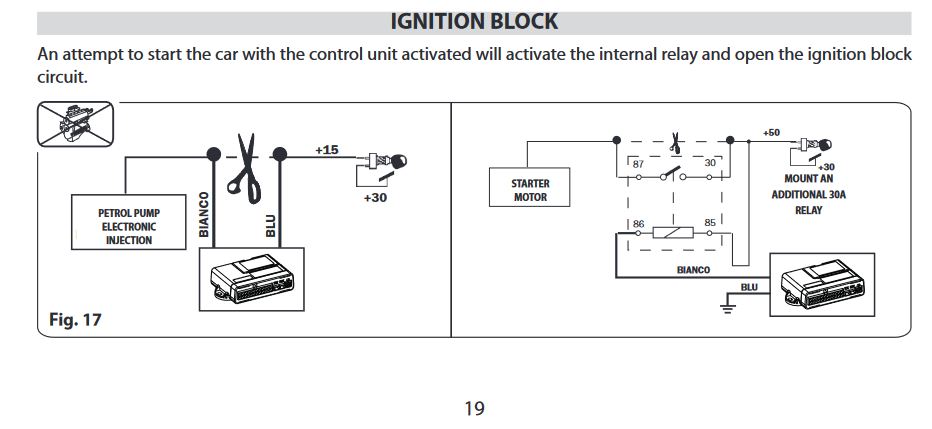 IGNITION BLOCK

An attempt to start the car with the control unit activated will activate the internal relay and open the ignition block circuit.

+15

+30

PETROL PUMP ELECTRONIC INJECTION

BIANCO

BLU

Fig. 17

+50

+30

MOUNT AN ADDITIONAL 30A RELAY

STARTER MOTOR

87

30

86

85

BIANCO

BLU

19