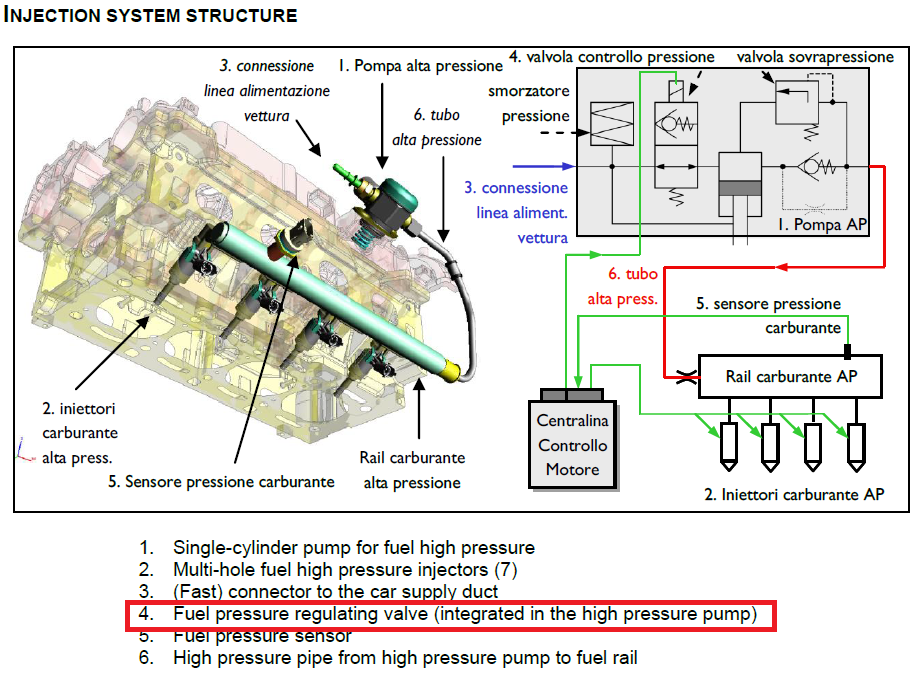 INJECTION SYSTEM STRUCTURE

3. connessione linea alimentazione vettura

1. Pompa alta pressione

6. tubo alta pressione

2. iniettori carburante alta press.

5. Sensore pressione carburante

Rail carburante alta pressione

4. valvola controllo pressione

valvola sovrapressione

smorzatore pressione

3. connessione linea aliment. vettura

1. Pompa AP

6. tubo alta press.

5. sensore pressione carburante

Rail carburante AP

Centralina Controllo Motore

2. Iniettori carburante AP

1. Single-cylinder pump for fuel high pressure
2. Multi-hole fuel high pressure injectors (7)
3. (Fast) connector to the car supply duct
4. Fuel pressure regulating valve (integrated in the high pressure pump)
5. Fuel pressure sensor
6. High pressure pipe from high pressure pump to fuel rail