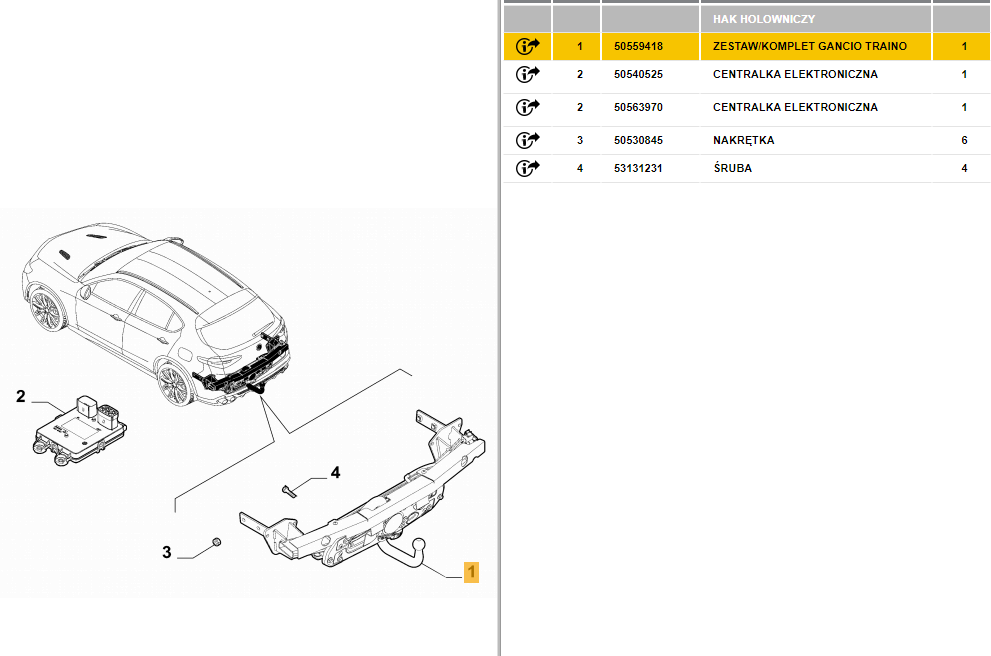 2

4

3

1

|  |  |  | HAK HOLOWNICZY |  |
|---|---|---|---|---|
|  | 1 | 50559418 | ZESTAW/KOMPLET GANCIO TRAINO | 1 |
|  | 2 | 50540525 | CENTRALKA ELEKTRONICZNA | 1 |
|  | 2 | 50563970 | CENTRALKA ELEKTRONICZNA | 1 |
|  | 3 | 50530845 | NAKRĘTKA | 6 |
|  | 4 | 53131231 | ŚRUBA | 4 |