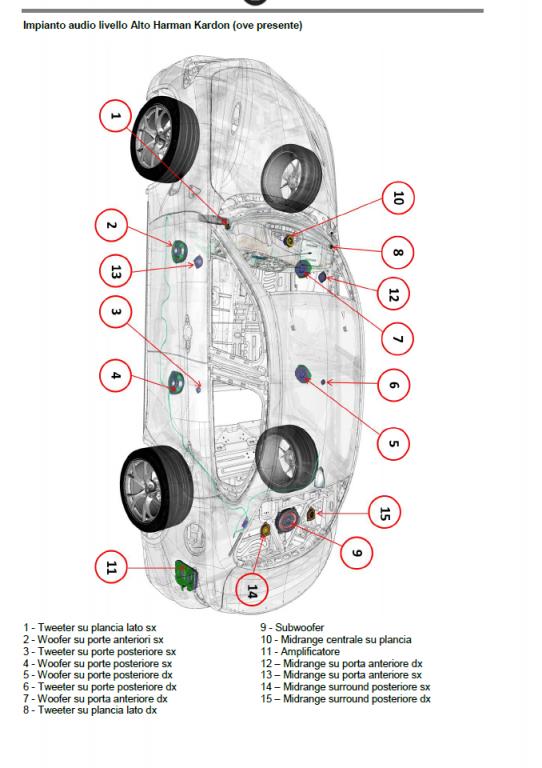 Impianto audio livello Alto Harman Kardon (ove presente)

1
10
2
8
13
12
3
7
4
6
5
15
9
11
14

1 - Tweeter su plancia lato sx
2 - Woofer su porte anteriori sx
3 - Tweeter su porte posteriore sx
4 - Woofer su porte posteriore sx
5 - Woofer su porte posteriore dx
6 - Tweeter su porte posteriore dx
7 - Woofer su porta anteriore dx
8 - Tweeter su plancia lato dx

9 - Subwoofer
10 - Midrange centrale su plancia
11 - Amplificatore
12 – Midrange su porta anteriore dx
13 – Midrange su porta anteriore sx
14 – Midrange surround posteriore sx
15 – Midrange surround posteriore dx