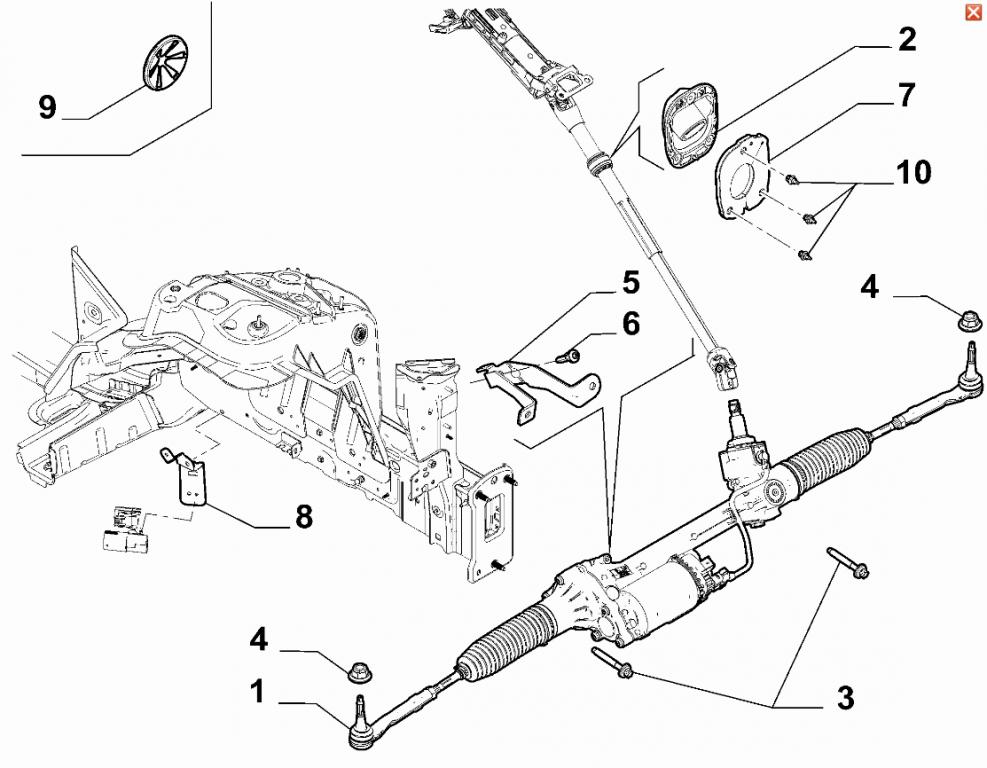 9
2
7
10
4
5
6
8
4
1
3