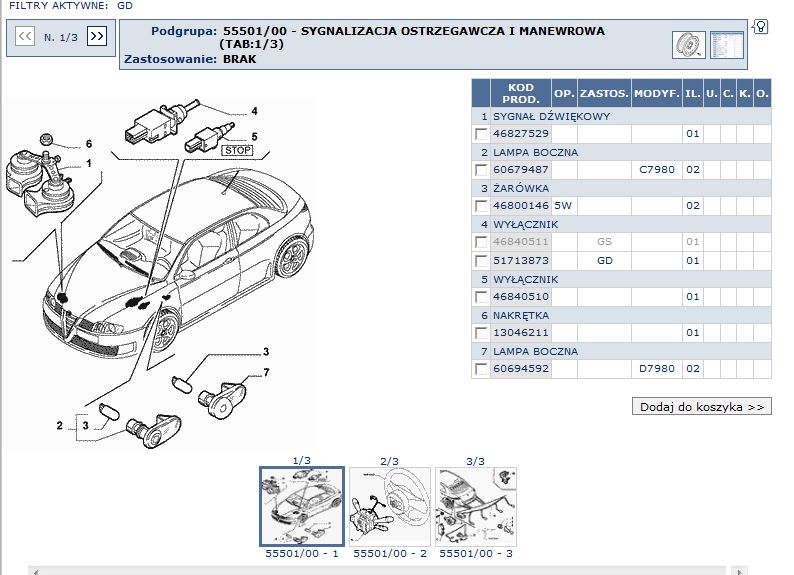 FILTRY AKTYWNE: GD

<< N. 1/3 >>

Podgrupa: 55501/00 - SYGNALIZACJA OSTRZEGAWCZA I MANEWROWA (TAB:1/3)
Zastosowanie: BRAK

4
5
STOP
6
1
3
7
2
3

| | KOD PROD. | OP. | ZASTOS. | MODYF. | IL. | U. | C. | K. | O. |
|---|---|---|---|---|---|---|---|---|---|
| 1 | SYGNAŁ DŹWIĘKOWY | | | | | | | | |
| | 46827529 | | | | 01 | | | | |
| 2 | LAMPA BOCZNA | | | | | | | | |
| | 60679487 | | | C7980 | 02 | | | | |
| 3 | ŻARÓWKA | | | | | | | | |
| | 46800146 | 5W | | | 02 | | | | |
| 4 | WYŁĄCZNIK | | | | | | | | |
| | 46840511 | | GS | | 01 | | | | |
| | 51713873 | | GD | | 01 | | | | |
| 5 | WYŁĄCZNIK | | | | | | | | |
| | 46840510 | | | | 01 | | | | |
| 6 | NAKRĘTKA | | | | | | | | |
| | 13046211 | | | | 01 | | | | |
| 7 | LAMPA BOCZNA | | | | | | | | |
| | 60694592 | | | D7980 | 02 | | | | |

Dodaj do koszyka >>

1/3
2/3
3/3
55501/00 - 1
55501/00 - 2
55501/00 - 3