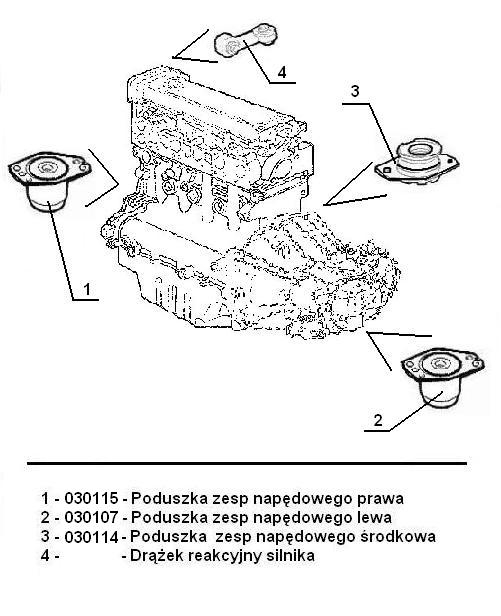 4

3

1

2

1 - 030115 - Poduszka zesp napędowego prawa
2 - 030107 - Poduszka zesp napędowego lewa
3 - 030114 - Poduszka zesp napędowego środkowa
4 - - Drążek reakcyjny silnika