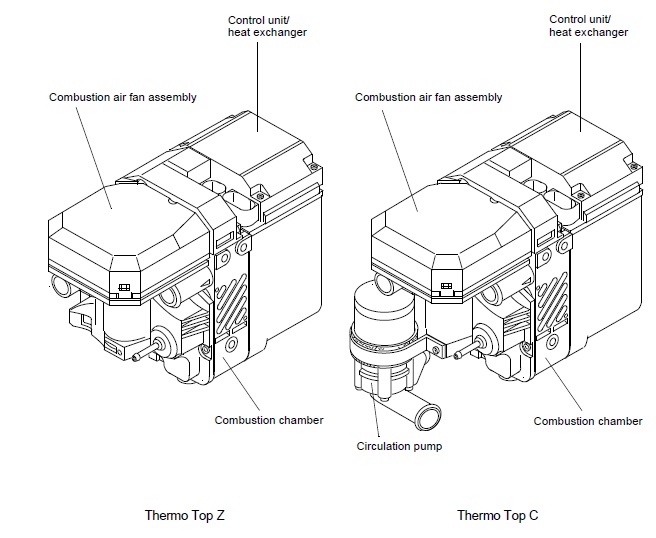 Control unit/
heat exchanger

Combustion air fan assembly

Combustion chamber

Thermo Top Z

Control unit/
heat exchanger

Combustion air fan assembly

Combustion chamber

Circulation pump

Thermo Top C