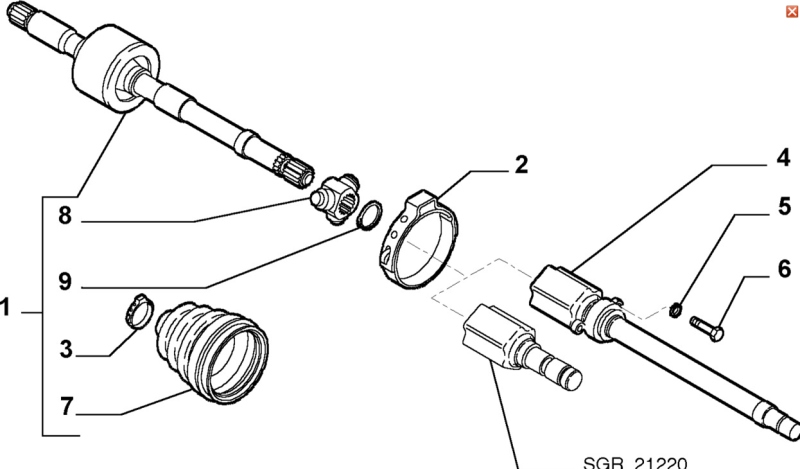 2
4
5
6
8
9
1
3
7
SGR 21220