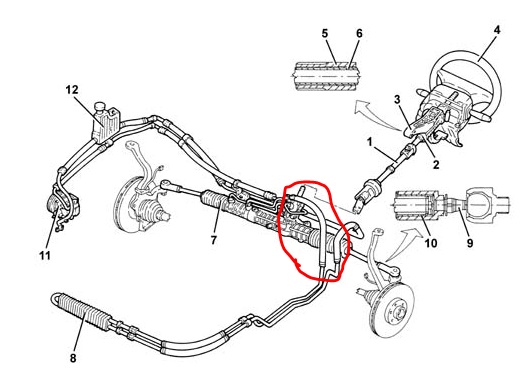 5
6
4
12
3
1
2
7
10
9
11
8