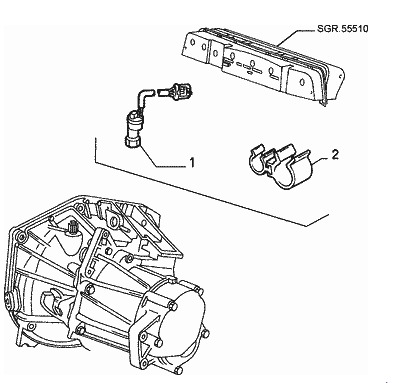 SGR.55510

1

2