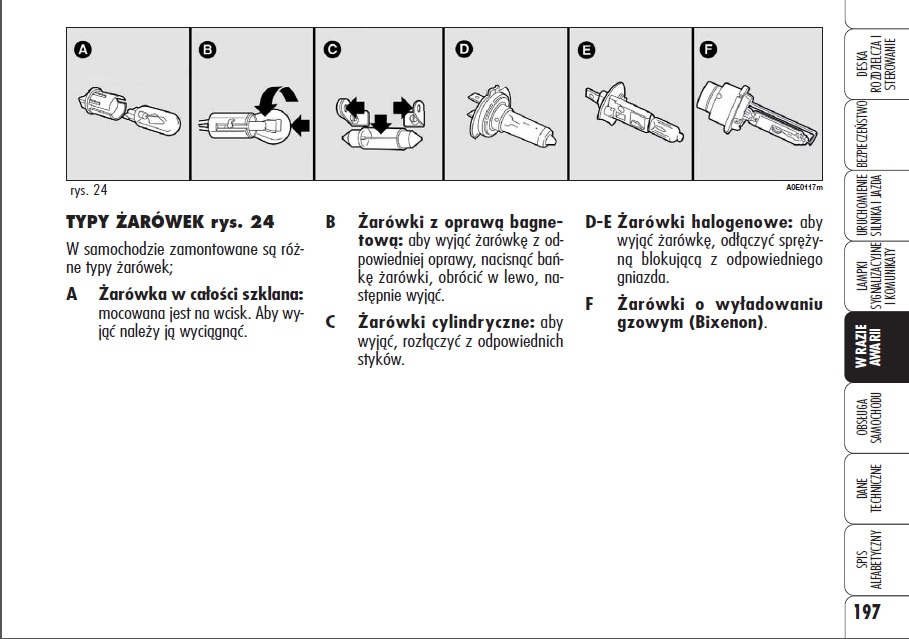 A

B

C

D

E

F

rys. 24

A0E0117m

TYPY ŻARÓWEK rys. 24

W samochodzie zamontowane są różne typy żarówek;

A Żarówka w całości szklana: mocowana jest na wcisk. Aby wyjąć należy ją wyciągnąć.

B Żarówki z oprawą bagnetową: aby wyjąć żarówkę z odpowiedniej oprawy, nacisnąć bańkę żarówki, obrócić w lewo, następnie wyjąć.

C Żarówki cylindryczne: aby wyjąć, rozłączyć z odpowiednich styków.

D-E Żarówki halogenowe: aby wyjąć żarówkę, odłączyć sprężyną blokującą z odpowiedniego gniazda.

F Żarówki o wyładowaniu gzowym (Bixenon).

DESKA ROZDZIELCZA I STEROWANIE

BEZPIECZEŃSTWO

URUCHOMIENIE SILNIKA I JAZDA

LAMPKI SYGNALIZACYJNE I KOMUNIKATY

W RAZIE AWARII

OBSŁUGA SAMOCHODU

DANE TECHNICZNE

SPIS ALFABETYCZNY

197