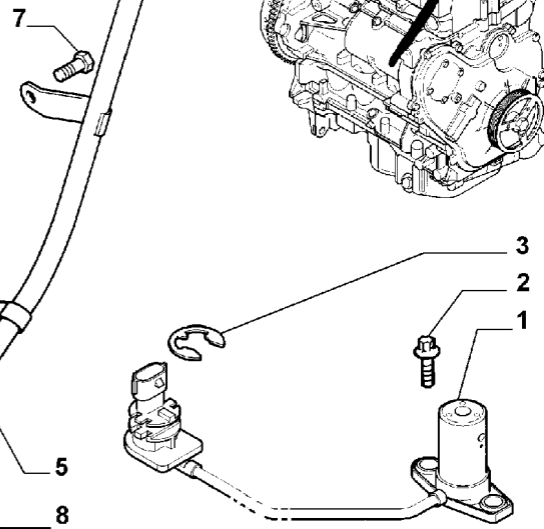 7
3
2
1
5
8