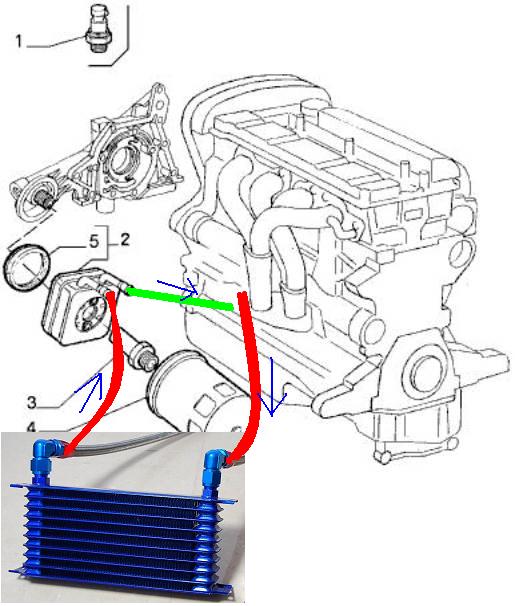 1
5
2
3
4