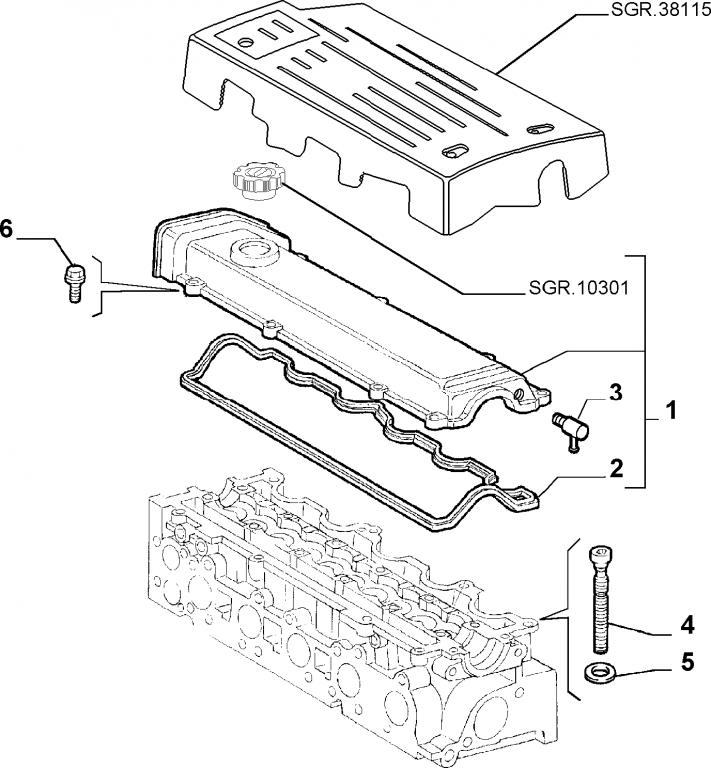 SGR.38115

6

SGR.10301

3

1

2

4

5