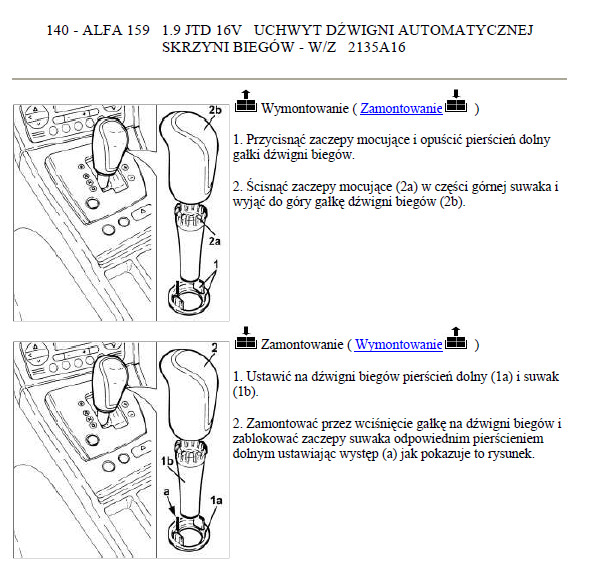 140 - ALFA 159 1.9 JTD 16V UCHWYT DŹWIGNI AUTOMATYCZNEJ SKRZYNI BIEGÓW - W/Z 2135A16

2b

2a

1

Wymontowanie ( Zamontowanie )

1. Przycisnąć zaczepy mocujące i opuścić pierścień dolny gałki dźwigni biegów.

2. Ścisnąć zaczepy mocujące (2a) w części górnej suwaka i wyjąć do góry gałkę dźwigni biegów (2b).

2

1b

a

1a

Zamontowanie ( Wymontowanie )

1. Ustawić na dźwigni biegów pierścień dolny (1a) i suwak (1b).

2. Zamontować przez wciśnięcie gałkę na dźwigni biegów i zablokować zaczepy suwaka odpowiednim pierścieniem dolnym ustawiając występ (a) jak pokazuje to rysunek.