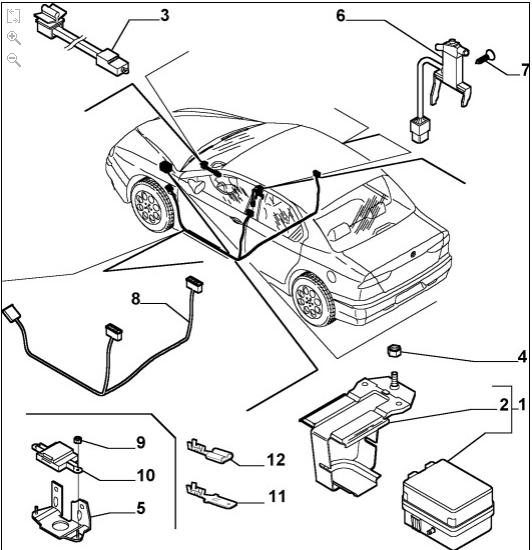 3
6
7
8
4
2
1
9
12
10
11
5