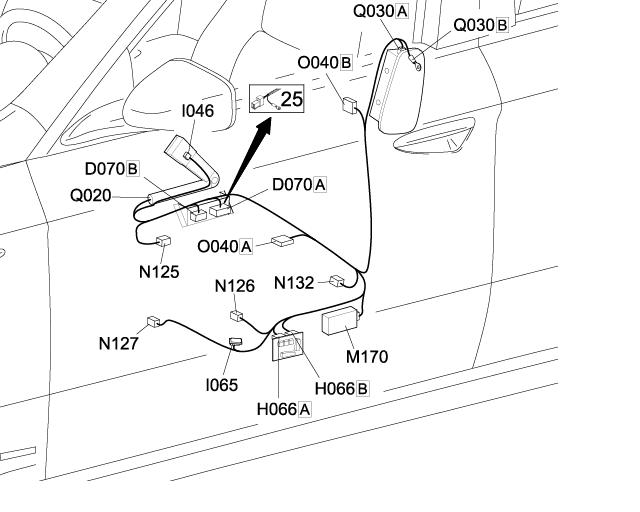 Q030 A
Q030 B
O040 B
25
I046
D070 B
D070 A
Q020
O040 A
N125
N126
N132
N127
M170
I065
H066 B
H066 A