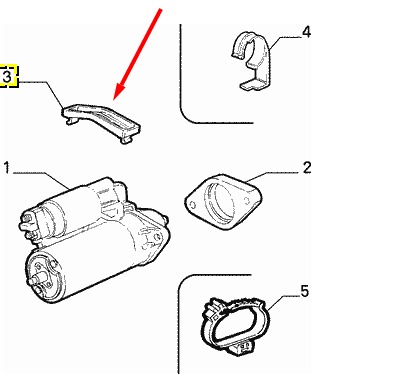 4
3
1
2
5