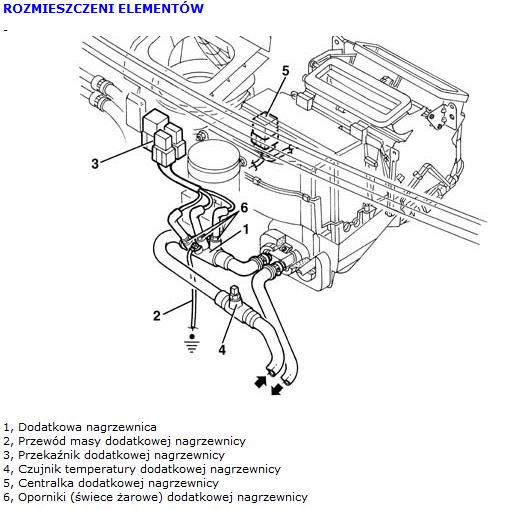 ROZMIESZCZENI ELEMENTÓW

-

5

3

6

1

2

4

1, Dodatkowa nagrzewnica
2, Przewód masy dodatkowej nagrzewnicy
3, Przekaźnik dodatkowej nagrzewnicy
4, Czujnik temperatury dodatkowej nagrzewnicy
5, Centralka dodatkowej nagrzewnicy
6, Oporniki (świece żarowe) dodatkowej nagrzewnicy