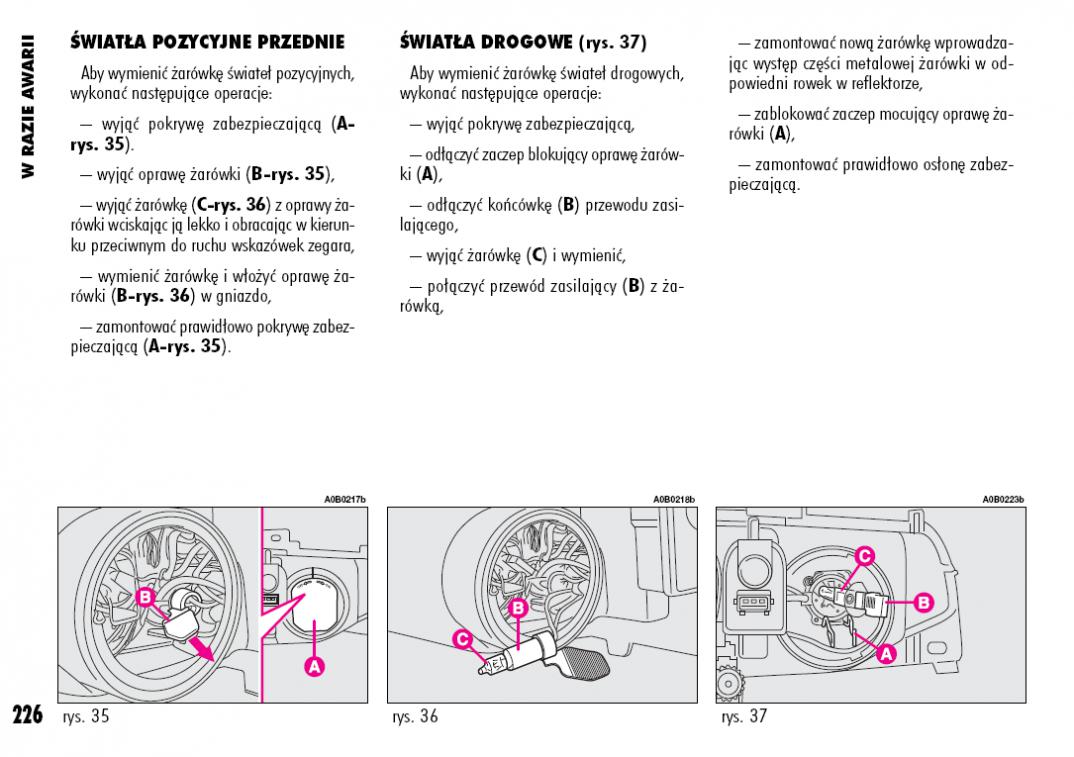 W RAZIE AWARII

ŚWIATŁA POZYCYJNE PRZEDNIE

Aby wymienić żarówkę świateł pozycyjnych, wykonać następujące operacje:

— wyjąć pokrywę zabezpieczającą (A-rys. 35).

— wyjąć oprawę żarówki (B-rys. 35),

— wyjąć żarówkę (C-rys. 36) z oprawy żarówki wciskając ją lekko i obracając w kierunku przeciwnym do ruchu wskazówek zegara,

— wymienić żarówkę i włożyć oprawę żarówki (B-rys. 36) w gniazdo,

— zamontować prawidłowo pokrywę zabezpieczającą (A-rys. 35).

ŚWIATŁA DROGOWE (rys. 37)

Aby wymienić żarówkę świateł drogowych, wykonać następujące operacje:

— wyjąć pokrywę zabezpieczającą,

— odłączyć zaczep blokujący oprawę żarówki (A),

— odłączyć końcówkę (B) przewodu zasilającego,

— wyjąć żarówkę (C) i wymienić,

— połączyć przewód zasilający (B) z żarówką,

— zamontować nową żarówkę wprowadzając występ części metalowej żarówki w odpowiedni rowek w reflektorze,

— zablokować zaczep mocujący oprawę żarówki (A),

— zamontować prawidłowo osłonę zabezpieczającą.

A0B0217b
B
A
226 rys. 35

A0B0218b
B
C
rys. 36

A0B0223b
C
B
A
rys. 37