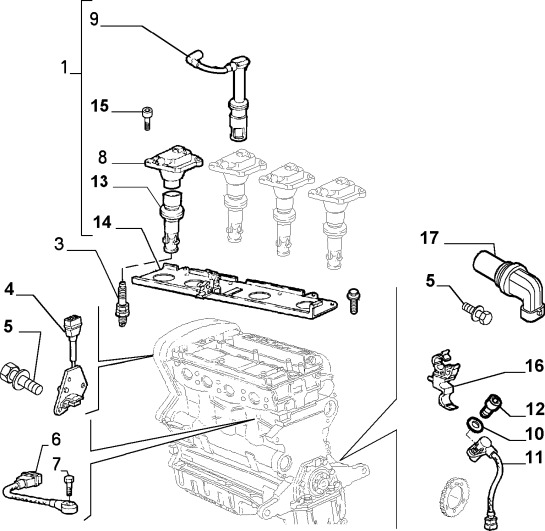 9
1
15
8
13
14
3
4
5
6
7
17
5
16
12
10
11