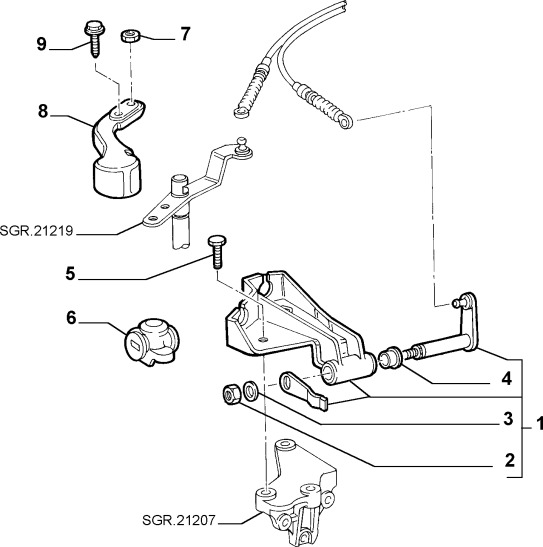 9
7
8
SGR.21219
5
6
4
3
1
2
SGR.21207