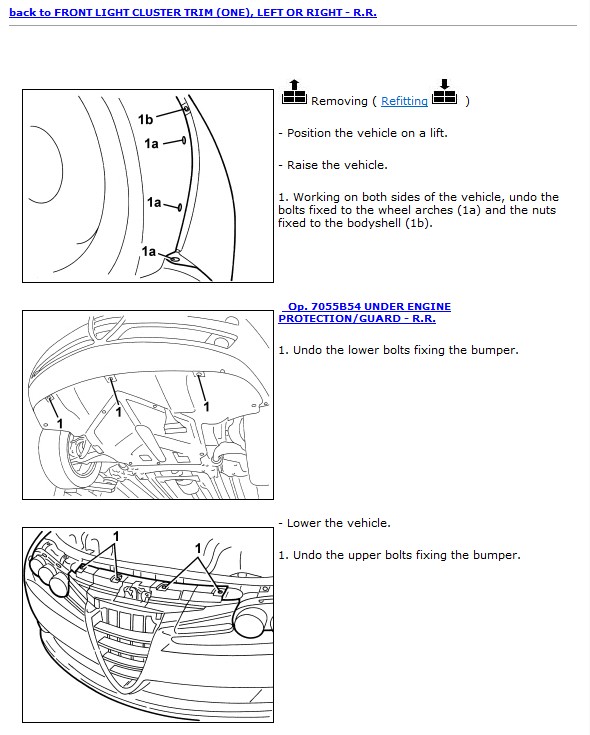 back to FRONT LIGHT CLUSTER TRIM (ONE), LEFT OR RIGHT - R.R.

1b
1a
1a
1a

Removing ( Refitting )

- Position the vehicle on a lift.

- Raise the vehicle.

1. Working on both sides of the vehicle, undo the bolts fixed to the wheel arches (1a) and the nuts fixed to the bodyshell (1b).

1
1
1

Op. 7055B54 UNDER ENGINE PROTECTION/GUARD - R.R.

1. Undo the lower bolts fixing the bumper.

1
1

- Lower the vehicle.

1. Undo the upper bolts fixing the bumper.