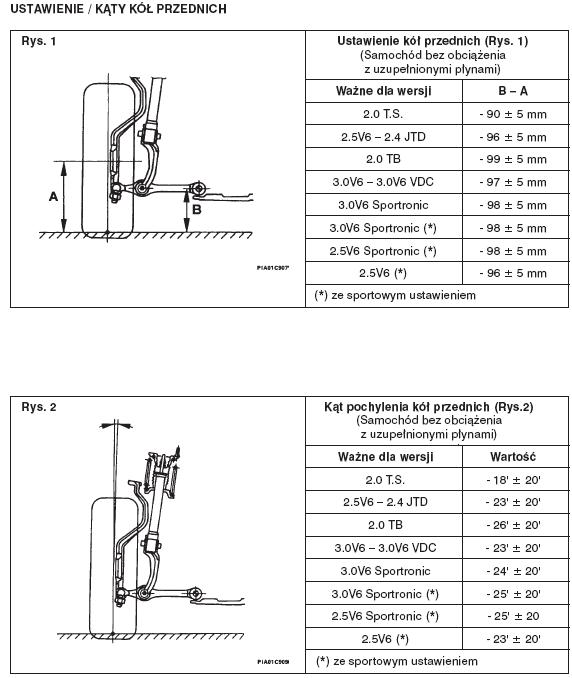 USTAWIENIE / KĄTY KÓŁ PRZEDNICH

Rys. 1

A

B

PIA01C907

Ustawienie kół przednich (Rys. 1)
(Samochód bez obciążenia z uzupełnionymi płynami)

| Ważne dla wersji | B – A |
|---|---|
| 2.0 T.S. | - 90 ± 5 mm |
| 2.5V6 – 2.4 JTD | - 96 ± 5 mm |
| 2.0 TB | - 99 ± 5 mm |
| 3.0V6 – 3.0V6 VDC | - 97 ± 5 mm |
| 3.0V6 Sportronic | - 98 ± 5 mm |
| 3.0V6 Sportronic (*) | - 98 ± 5 mm |
| 2.5V6 Sportronic (*) | - 98 ± 5 mm |
| 2.5V6 (*) | - 96 ± 5 mm |

(*) ze sportowym ustawieniem

Rys. 2

PIA01C909

Kąt pochylenia kół przednich (Rys.2)
(Samochód bez obciążenia z uzupełnionymi płynami)

| Ważne dla wersji | Wartość |
|---|---|
| 2.0 T.S. | - 18' ± 20' |
| 2.5V6 – 2.4 JTD | - 23' ± 20' |
| 2.0 TB | - 26' ± 20' |
| 3.0V6 – 3.0V6 VDC | - 23' ± 20' |
| 3.0V6 Sportronic | - 24' ± 20' |
| 3.0V6 Sportronic (*) | - 25' ± 20' |
| 2.5V6 Sportronic (*) | - 25' ± 20 |
| 2.5V6 (*) | - 23' ± 20' |

(*) ze sportowym ustawieniem