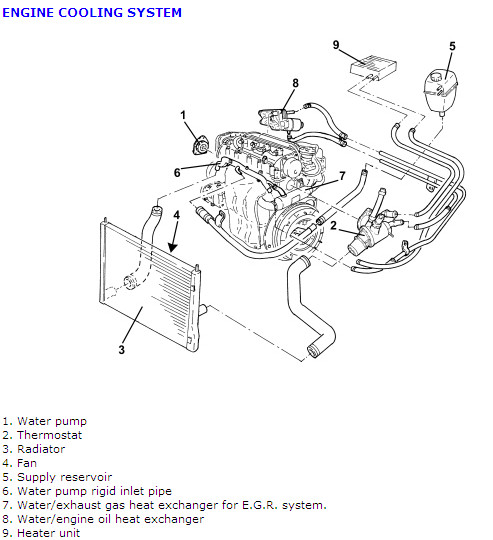 ENGINE COOLING SYSTEM

9
5
8
1
6
7
4
2
3

1. Water pump
2. Thermostat
3. Radiator
4. Fan
5. Supply reservoir
6. Water pump rigid inlet pipe
7. Water/exhaust gas heat exchanger for E.G.R. system.
8. Water/engine oil heat exchanger
9. Heater unit