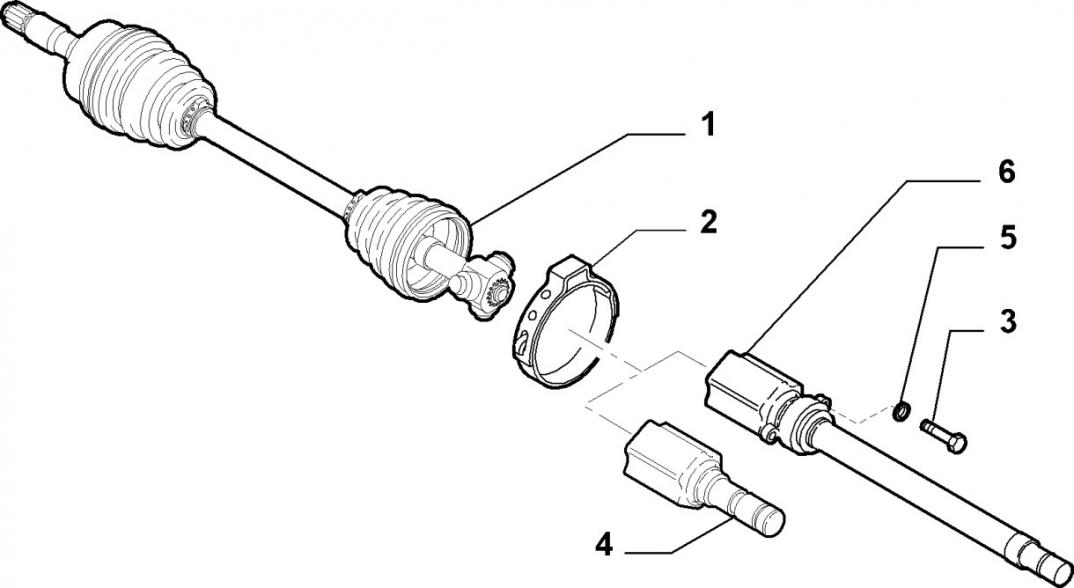 1
6
2
5
3
4