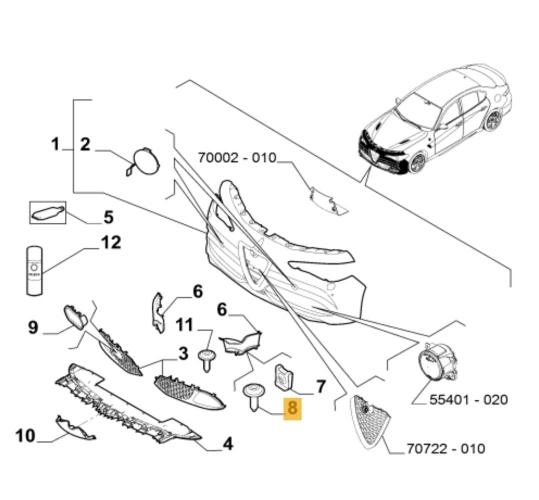 1
2
70002 - 010
5
12
6
6
9
11
3
7
8
55401 - 020
10
4
70722 - 010